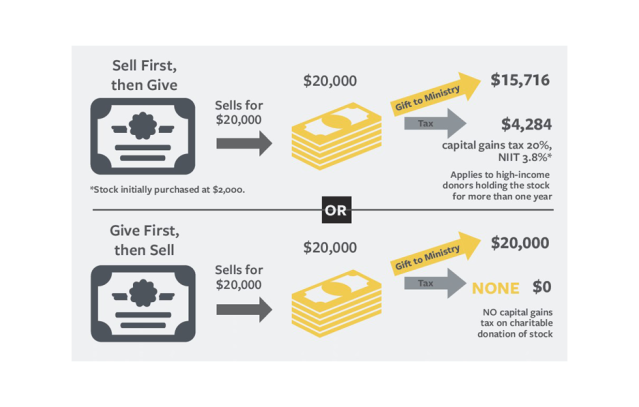 Sell First, then Give

Sells for \$20,000

\$20,000

Gift to Ministry

\$15,716

Tax

\$4,284

capital gains tax 20%, NIIT 3.8%*

Applies to high-income donors holding the stock for more than one year

*Stock initially purchased at \$2,000.

OR

Give First, then Sell

Sells for \$20,000

\$20,000

Gift to Ministry

\$20,000

Tax

NONE \$0

NO capital gains tax on charitable donation of stock